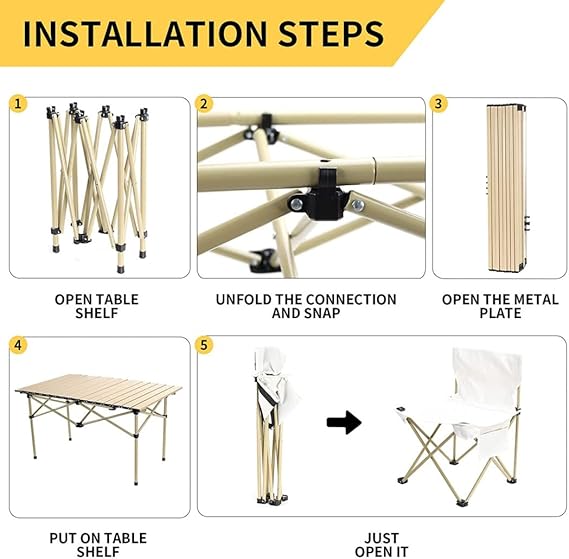 INSTALLATION STEPS

1

OPEN TABLE SHELF

2

UNFOLD THE CONNECTION AND SNAP

3

OPEN THE METAL PLATE

4

PUT ON TABLE SHELF

5

JUST OPEN IT